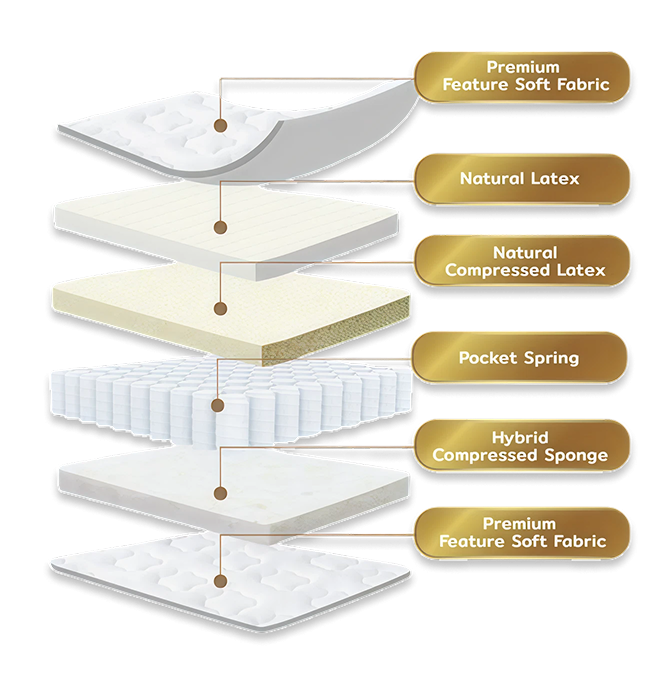 Premium
Feature Soft Fabric

Natural Latex

Natural
Compressed Latex

Pocket Spring

Hybrid
Compressed Sponge

Premium
Feature Soft Fabric